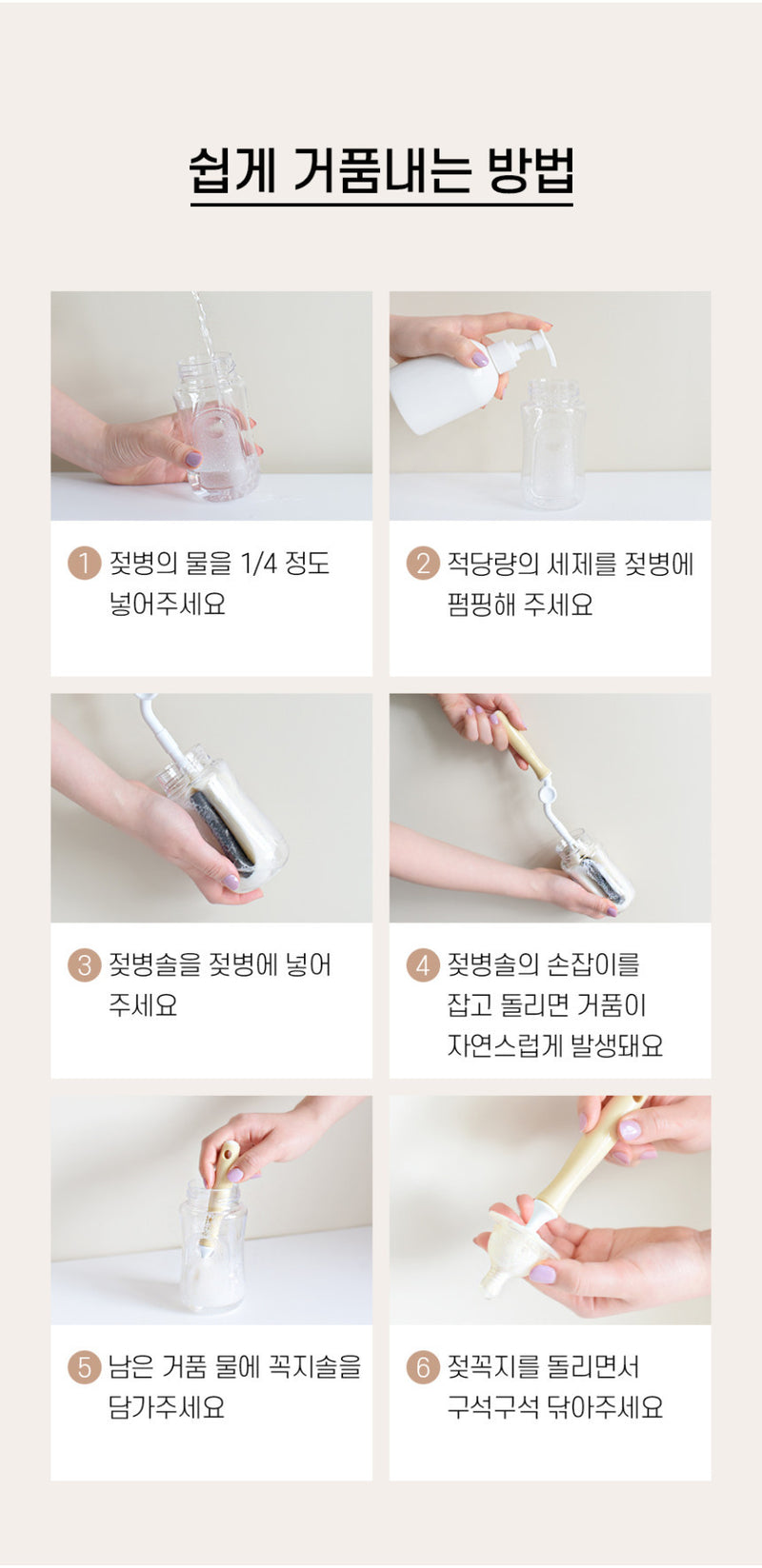 쉽게 거품내는 방법

1 젖병의 물을 1/4 정도 넣어주세요

2 적당량의 세제를 젖병에 펌핑해 주세요

3 젖병솔을 젖병에 넣어 주세요

4 젖병솔의 손잡이를 잡고 돌리면 거품이 자연스럽게 발생돼요

5 남은 거품 물에 꼭지솔을 담가주세요

6 젖꼭지를 돌리면서 구석구석 닦아주세요