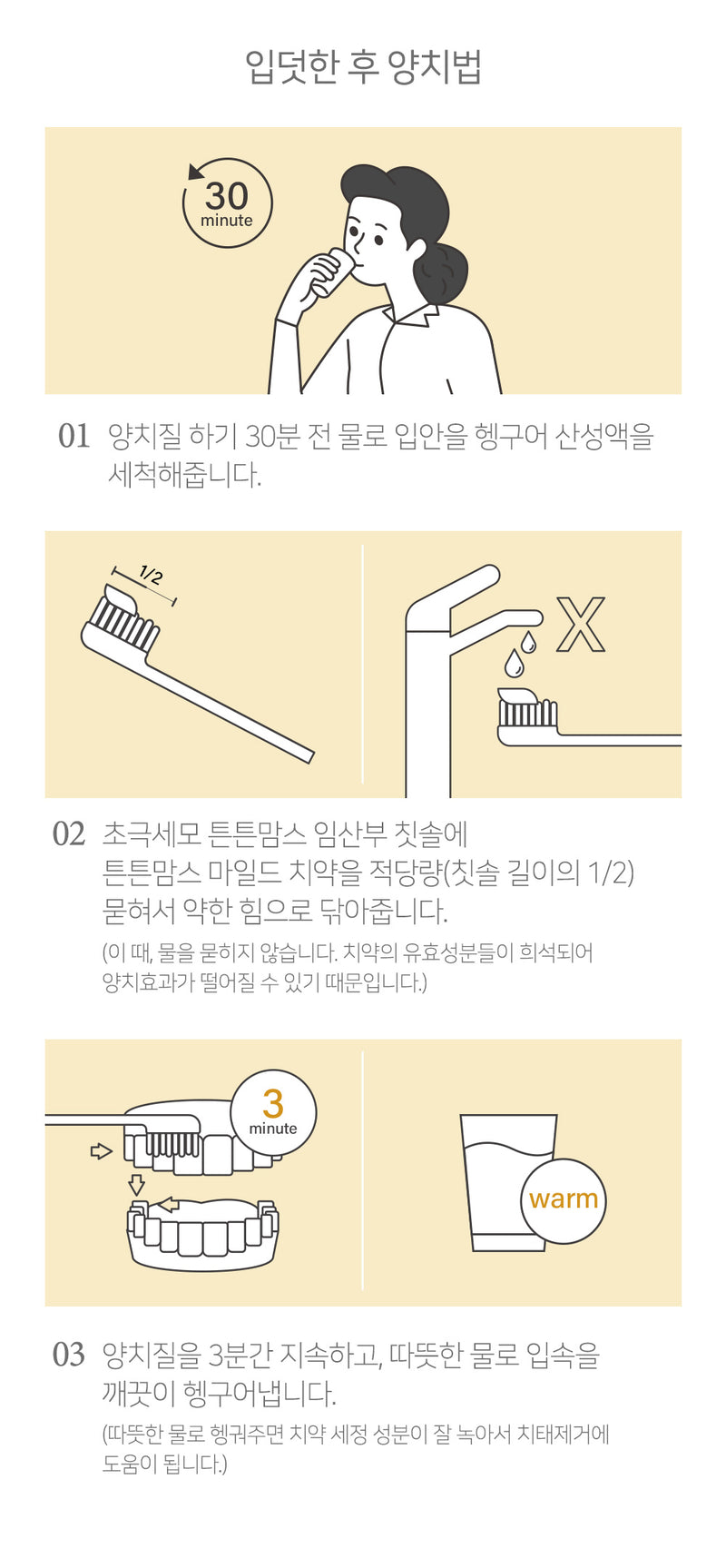 입덧한 후 양치법

30
minute

01 양치질 하기 30분 전 물로 입안을 헹구어 산성액을 세척해줍니다.

1/2

X

02 초극세모 튼튼맘스 임산부 칫솔에
튼튼맘스 마일드 치약을 적당량(칫솔 길이의 1/2)
묻혀서 약한 힘으로 닦아줍니다.
(이 때, 물을 묻히지 않습니다. 치약의 유효성분들이 희석되어 양치효과가 떨어질 수 있기 때문입니다.)

3
minute

warm

03 양치질을 3분간 지속하고, 따뜻한 물로 입속을 깨끗이 헹구어냅니다.
(따뜻한 물로 헹궈주면 치약 세정 성분이 잘 녹아서 치태제거에 도움이 됩니다.)