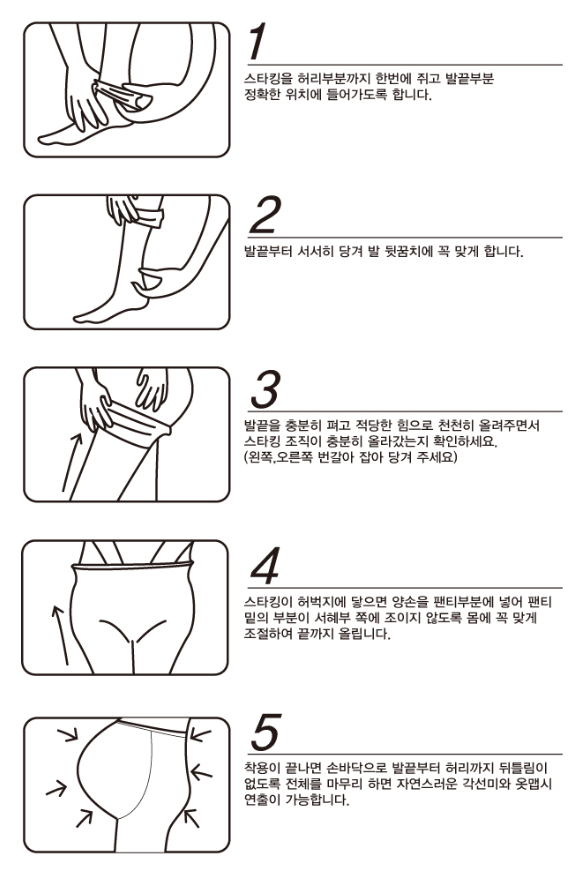 1

스타킹을 허리부분까지 한번에 쥐고 발끝부분 정확한 위치에 들어가도록 합니다.

2

발끝부터 서서히 당겨 발 뒷꿈치에 꼭 맞게 합니다.

3

발끝을 충분히 펴고 적당한 힘으로 천천히 올려주면서 스타킹 조직이 충분히 올라갔는지 확인하세요. (왼쪽,오른쪽 번갈아 잡아 당겨 주세요)

4

스타킹이 허벅지에 닿으면 양손을 팬티부분에 넣어 팬티 밑의 부분이 서혜부 쪽에 조이지 않도록 몸에 꼭 맞게 조절하여 끝까지 올립니다.

5

착용이 끝나면 손바닥으로 발끝부터 허리까지 뒤틀림이 없도록 전체를 마무리 하면 자연스러운 각선미와 옷맵시 연출이 가능합니다.